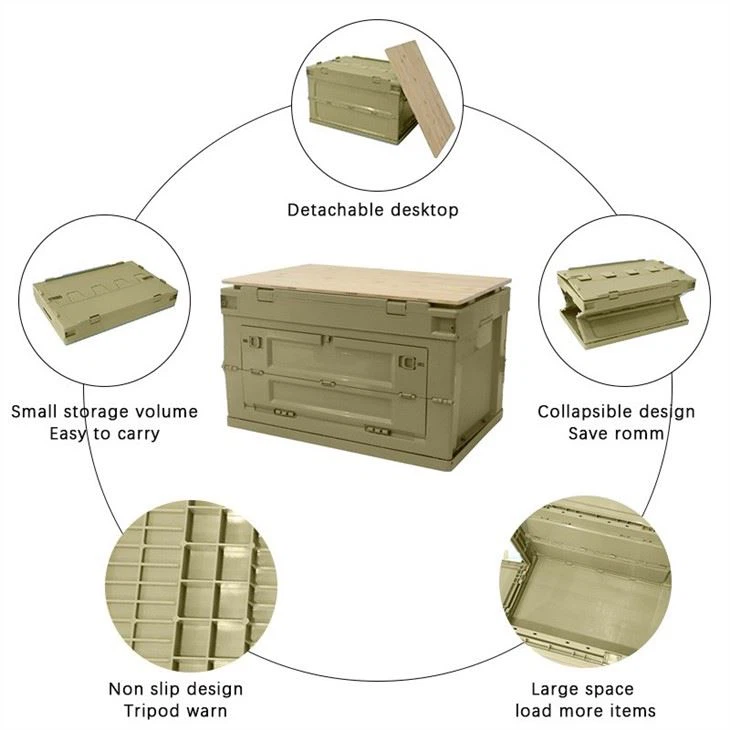 Detachable desktop

Small storage volume
Easy to carry

Collapsible design
Save romm

Non slip design
Tripod warn

Large space
load more items