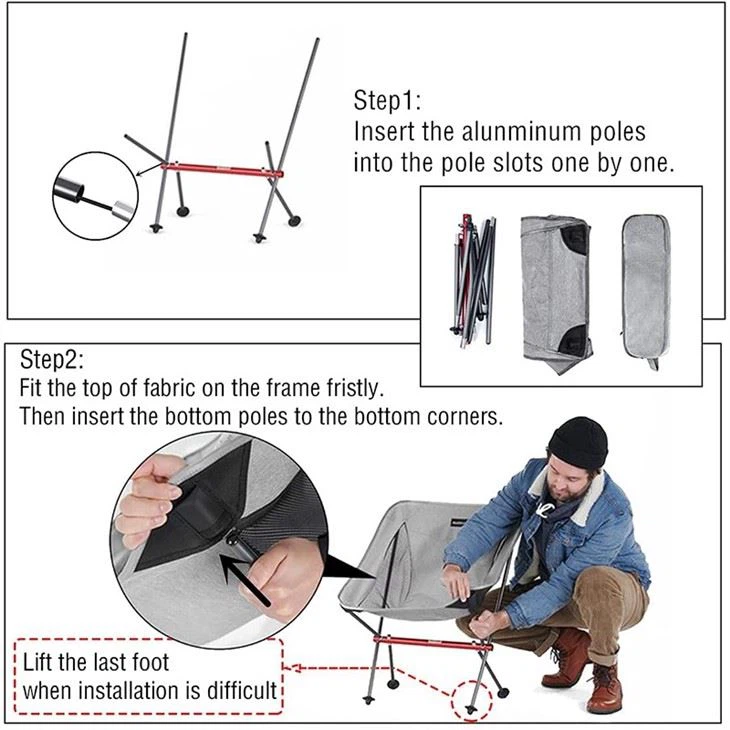 Step1:
Insert the alunminum poles into the pole slots one by one.

Step2:
Fit the top of fabric on the frame fristly.
Then insert the bottom poles to the bottom corners.

Lift the last foot when installation is difficult