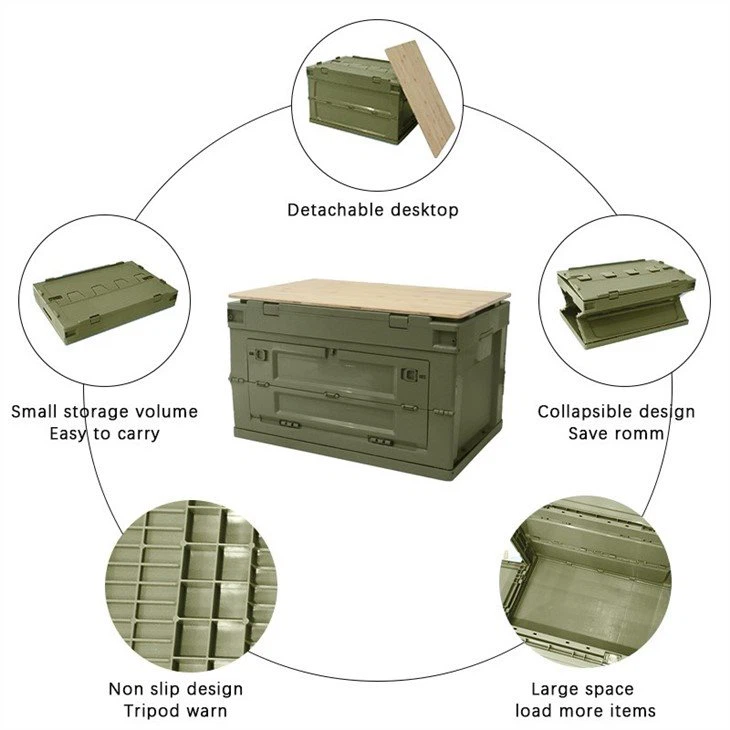 Detachable desktop

Small storage volume
Easy to carry

Collapsible design
Save romm

Non slip design
Tripod warn

Large space
load more items